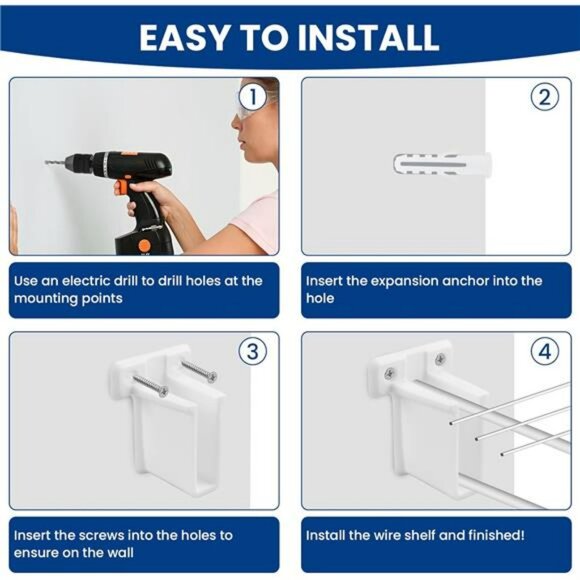 EASY TO INSTALL

1

Use an electric drill to drill holes at the mounting points

2

Insert the expansion anchor into the hole

3

Insert the screws into the holes to ensure on the wall

4

Install the wire shelf and finished!